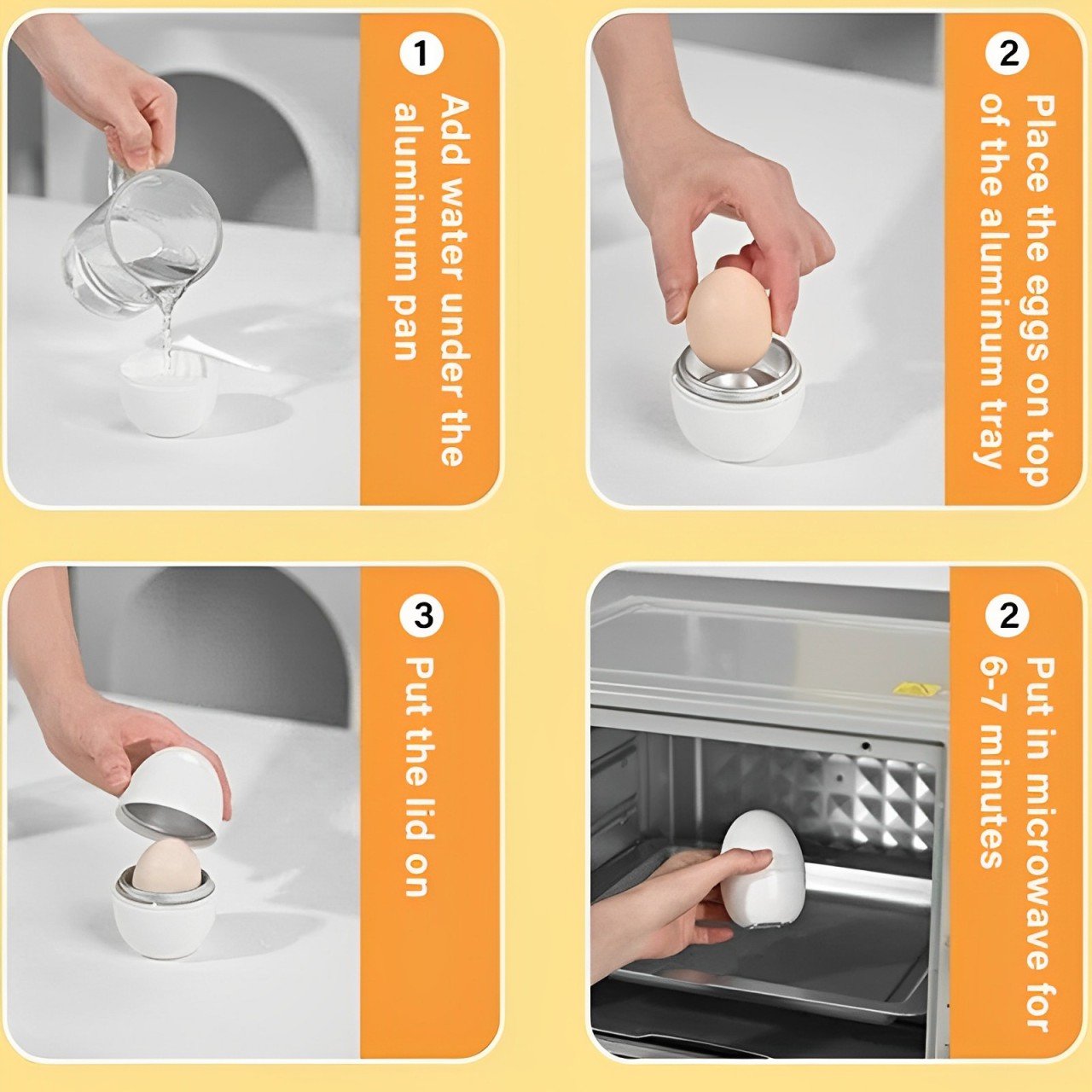 1
Add water under the aluminum pan

2
Place the eggs on top of the aluminum tray

3
Put the lid on

2
Put in microwave for 6-7 minutes